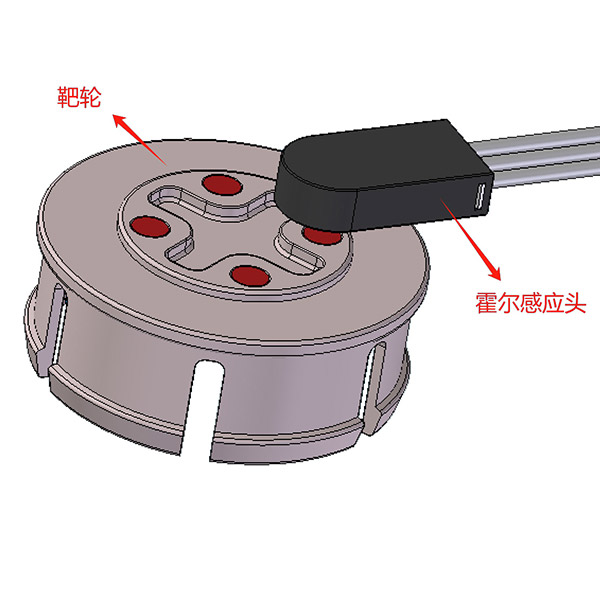 靶轮

霍尔感应头